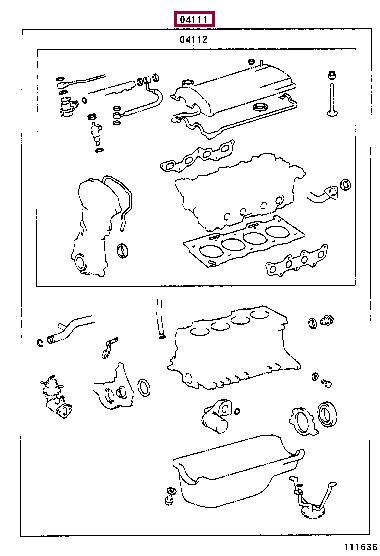 04111

04112

111636